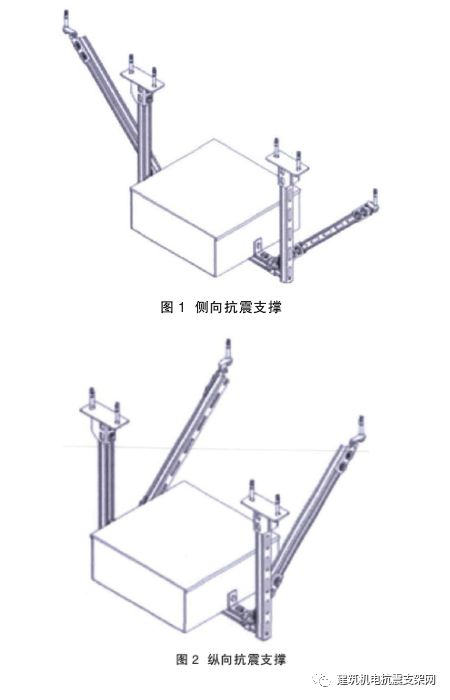 图 1 侧向抗震支撑

图 2 纵向抗震支撑

建筑机电抗震支架网