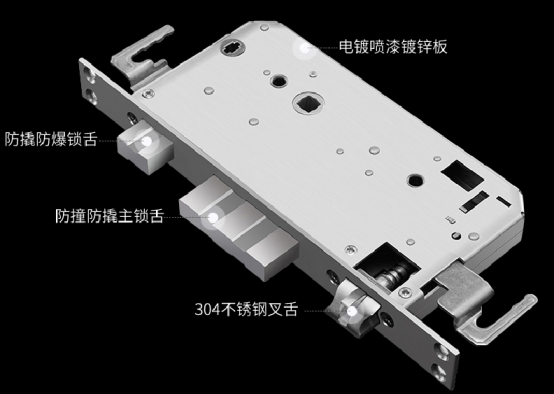 电镀喷漆镀锌板

防撬防爆锁舌

防撞防撬主锁舌

304不锈钢叉舌